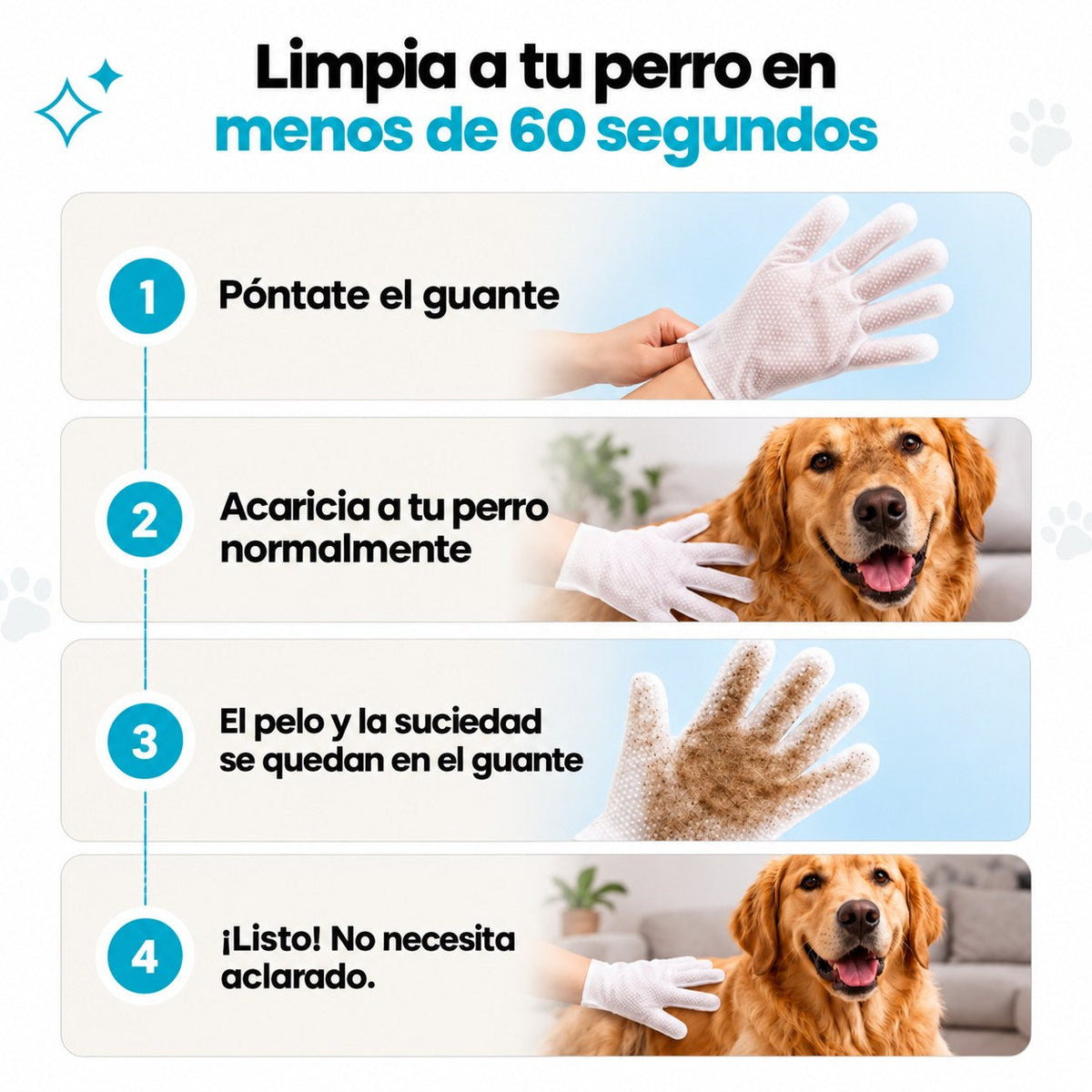 Limpia a tu perro en
menos de 60 segundos

1
Póntate el guante

2
Acaricia a tu perro normalmente

3
El pelo y la suciedad se quedan en el guante

4
¡Listo! No necesita aclarado.